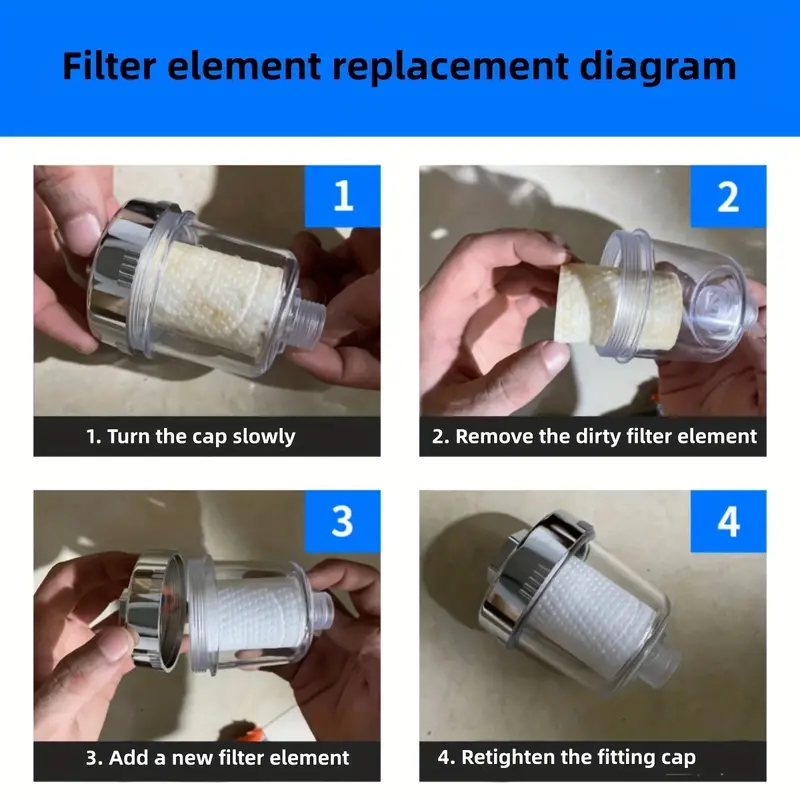 Filter element replacement diagram

1

1. Turn the cap slowly

2

2. Remove the dirty filter element

3

3. Add a new filter element

4

4. Retighten the fitting cap