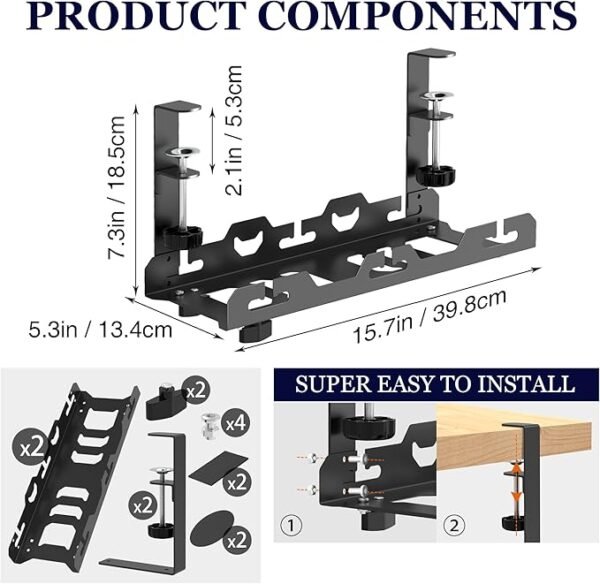 PRODUCT COMPONENTS

7.3in / 18.5cm

2.1in / 5.3cm

5.3in / 13.4cm

15.7in / 39.8cm

x2

x2

x4

x2

x2

x2

SUPER EASY TO INSTALL

①

②