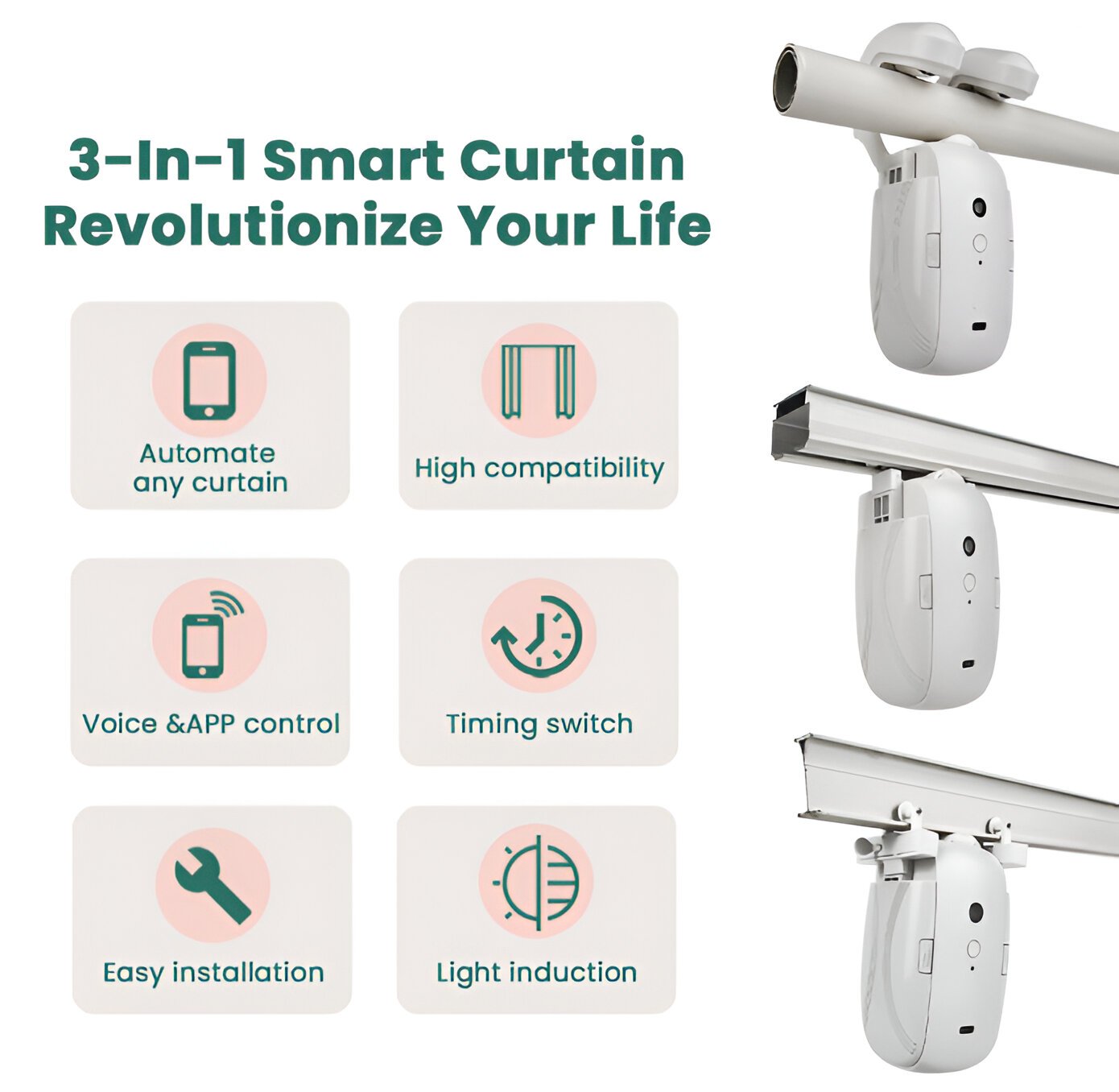 3-In-1 Smart Curtain
Revolutionize Your Life

Automate any curtain

High compatibility

Voice &APP control

Timing switch

Easy installation

Light induction