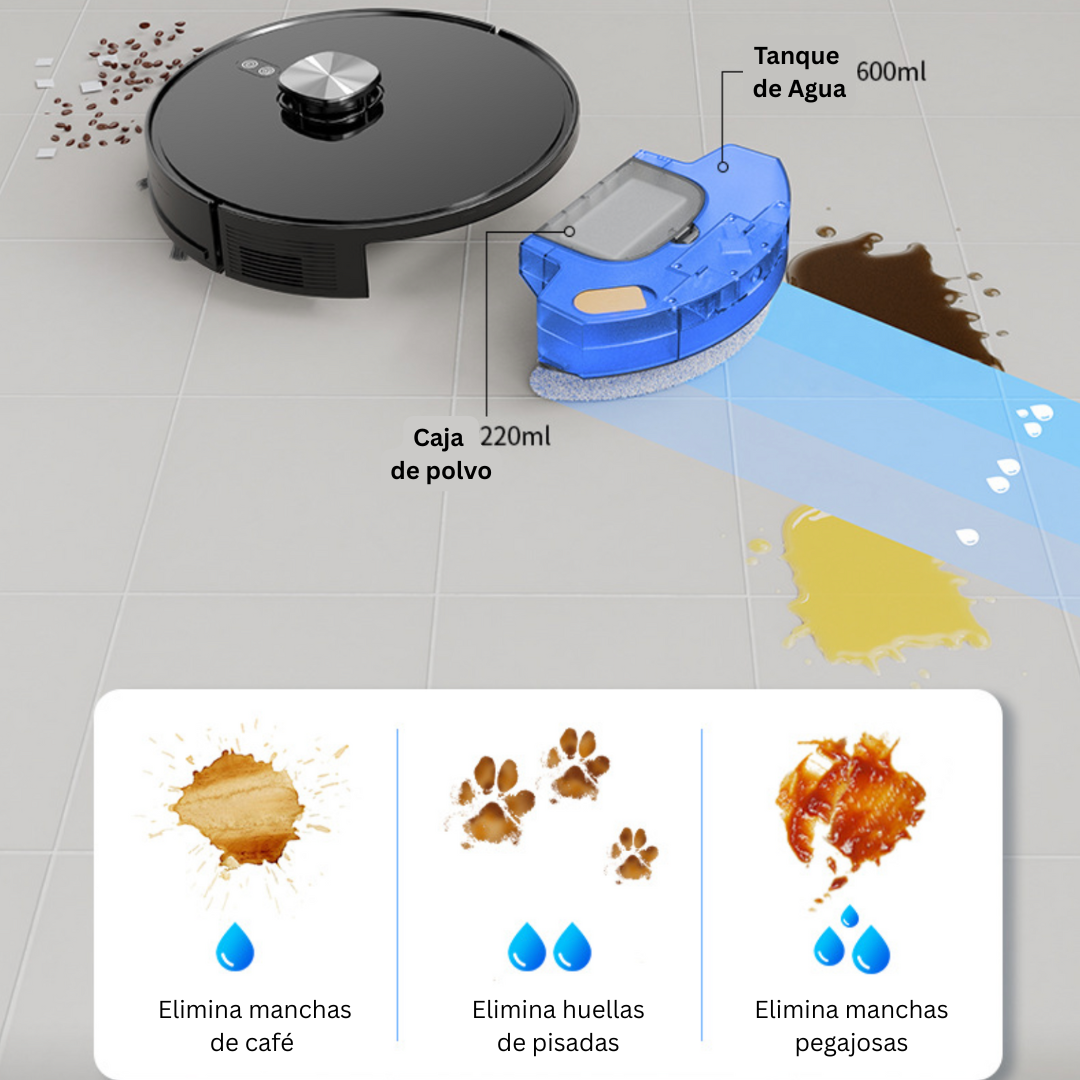 Tanque de Agua 600ml

Caja de polvo 220ml

Elimina manchas de café

Elimina huellas de pisadas

Elimina manchas pegajosas